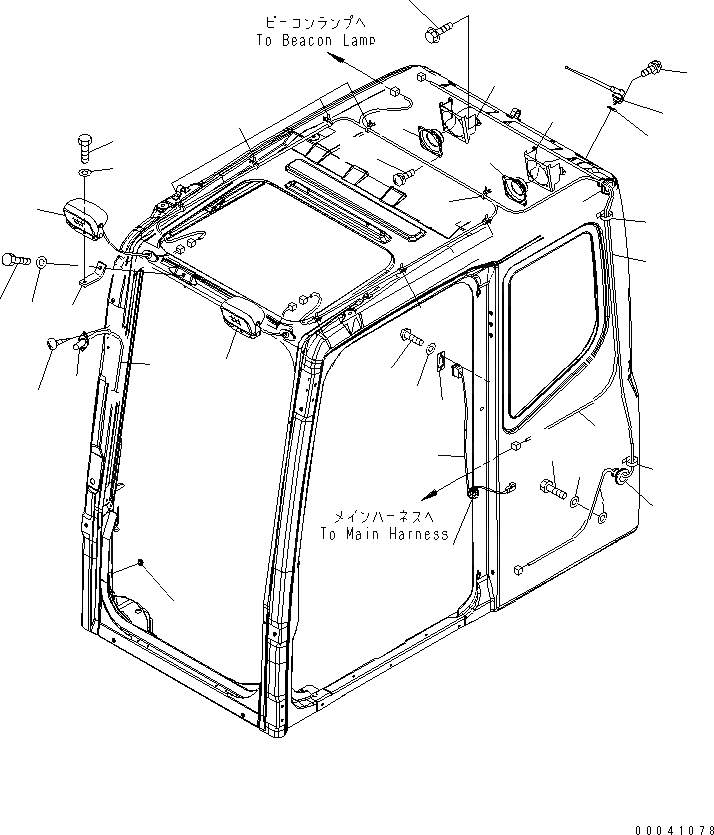 ビーコンランプへ
To Beacon Lamp

メインハーネスへ
To Main Harness

00041078