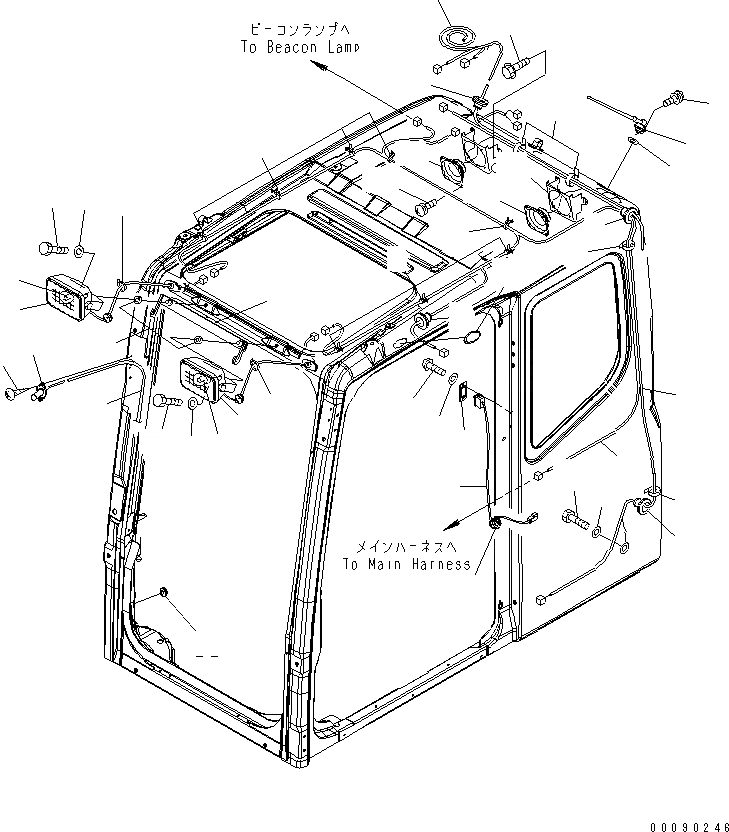 ビーコンランプへ
To Beacon Lamp

メインハーネスへ
To Main Harness

00090246