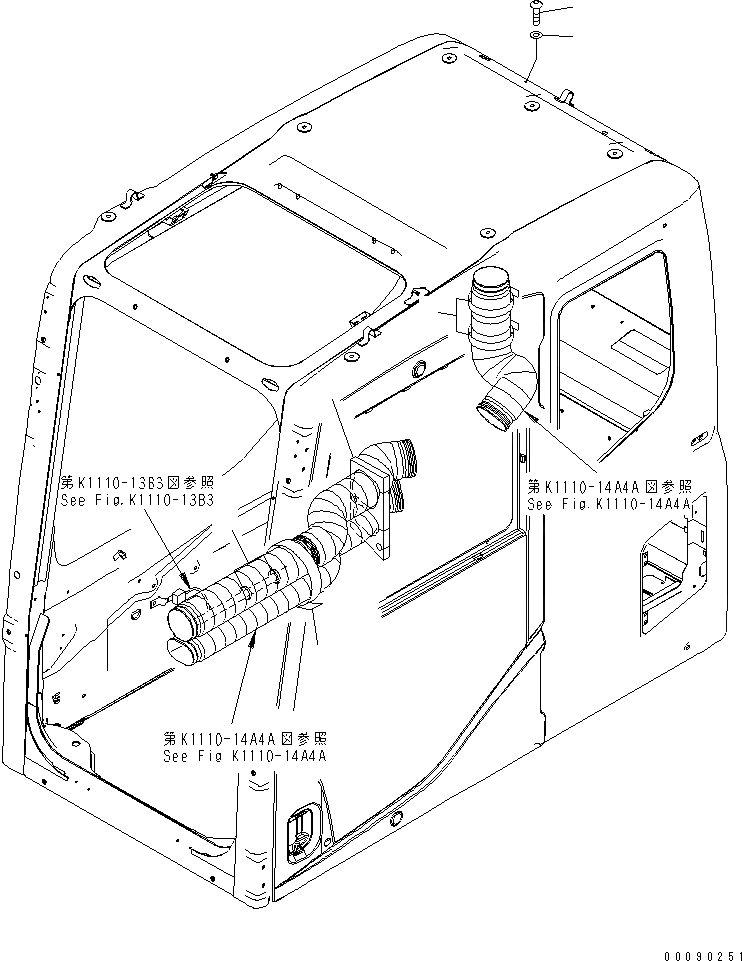 第K1110-13B3図参照
See Fig.K1110-13B3

第K1110-14A4A図参照
See Fig.K1110-14A4A

第K1110-14A4A図参照
See Fig K1110-14A4A

00090251