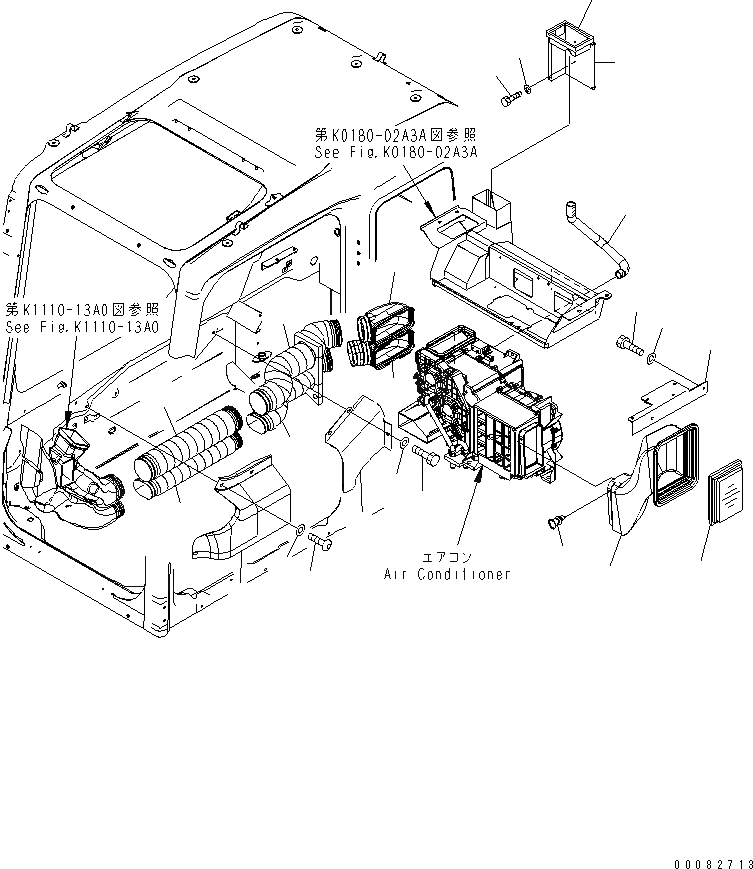 第K0180-02A3A図参照
See Fig.K0180-02A3A

第K1110-13A0図参照
See Fig.K1110-13A0

エアコン
Air Conditioner

00082713