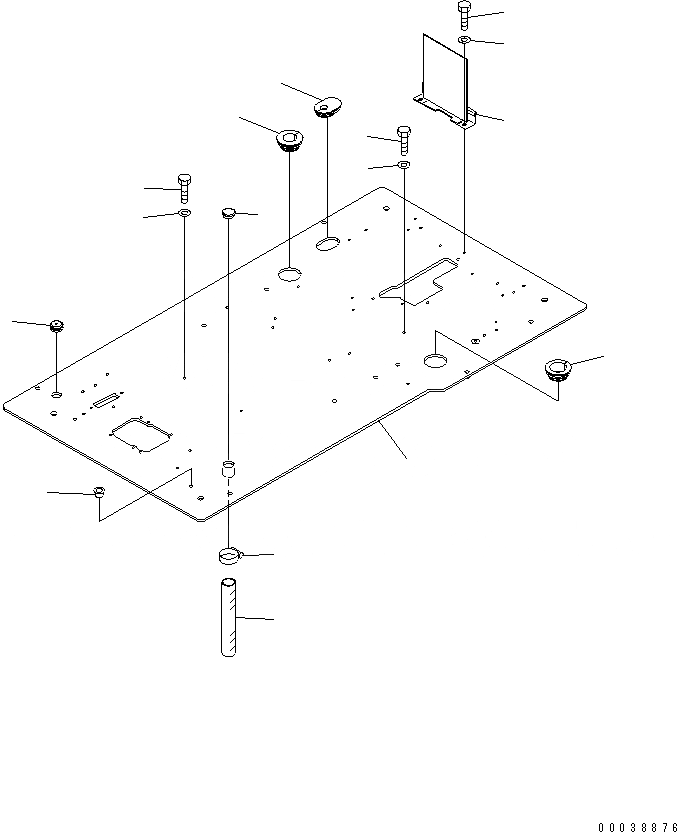 00038876