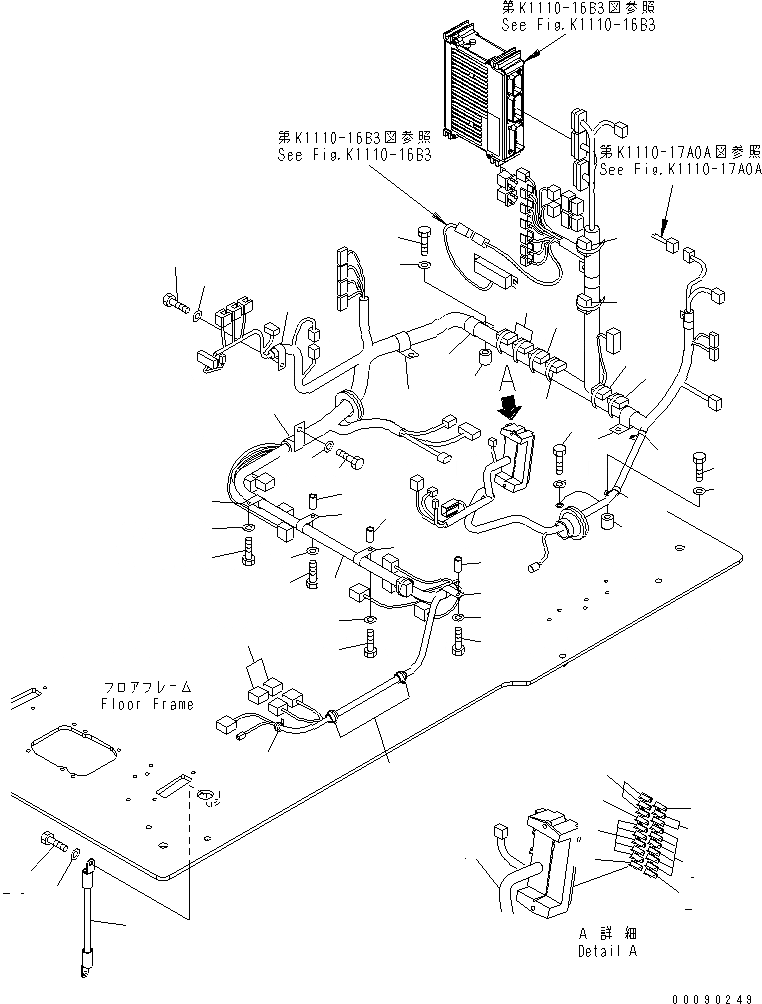 第K1110-16B3図参照
See Fig.K1110-16B3

第K1110-16B3図参照
See Fig.K1110-16B3

第K1110-17A0A図参照
See Fig.K1110-17A0A

A

フロアフレーム
Floor Frame

A 詳細
Detail A

00090249