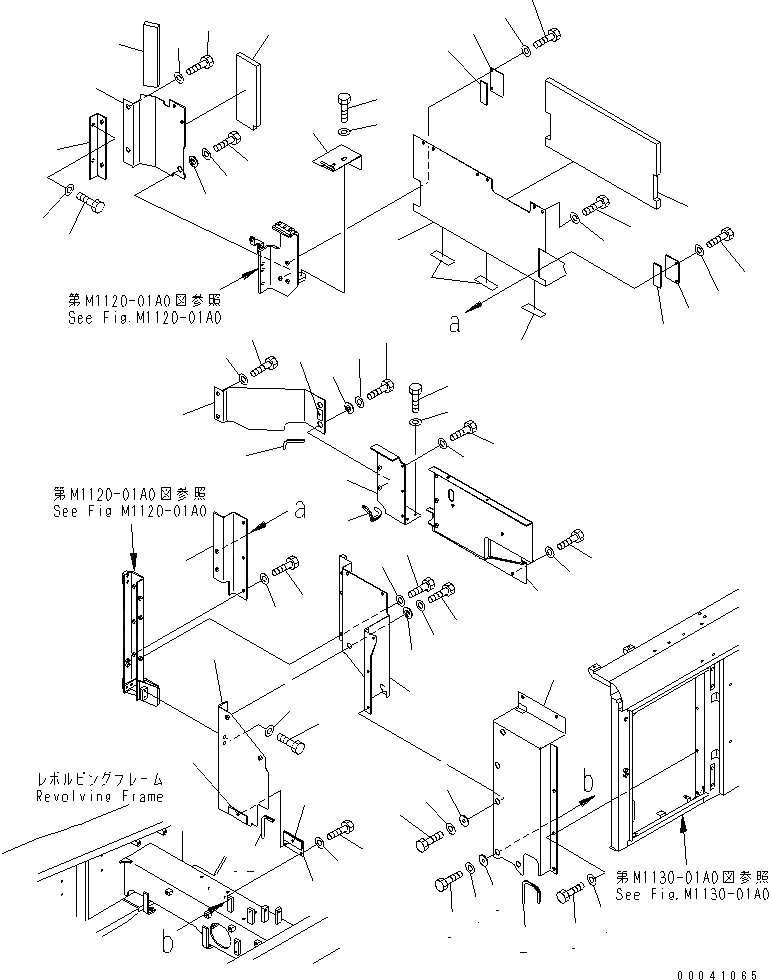 第M1120-01A0図参照
See Fig.M1120-01A0

a

第M1120-01A0図参照
See Fig M1120-01A0

a

レボルビングフレーム
Revolving Frame

b

b

第M1130-01A0図参照
See Fig.M1130-01A0

00041065