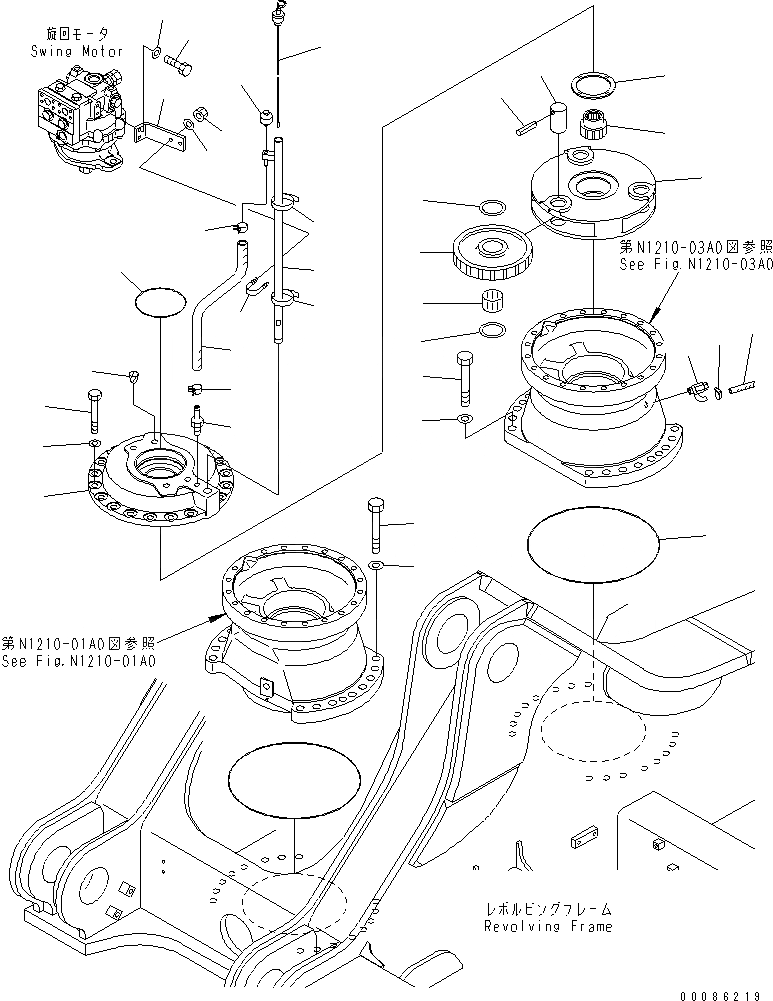 旋回モータ
Swing Motor

第N1210-03A0図参照
See Fig.N1210-03A0

第N1210-01A0図参照
See Fig.N1210-01A0

レボルビングフレーム
Revolving Frame

00086219