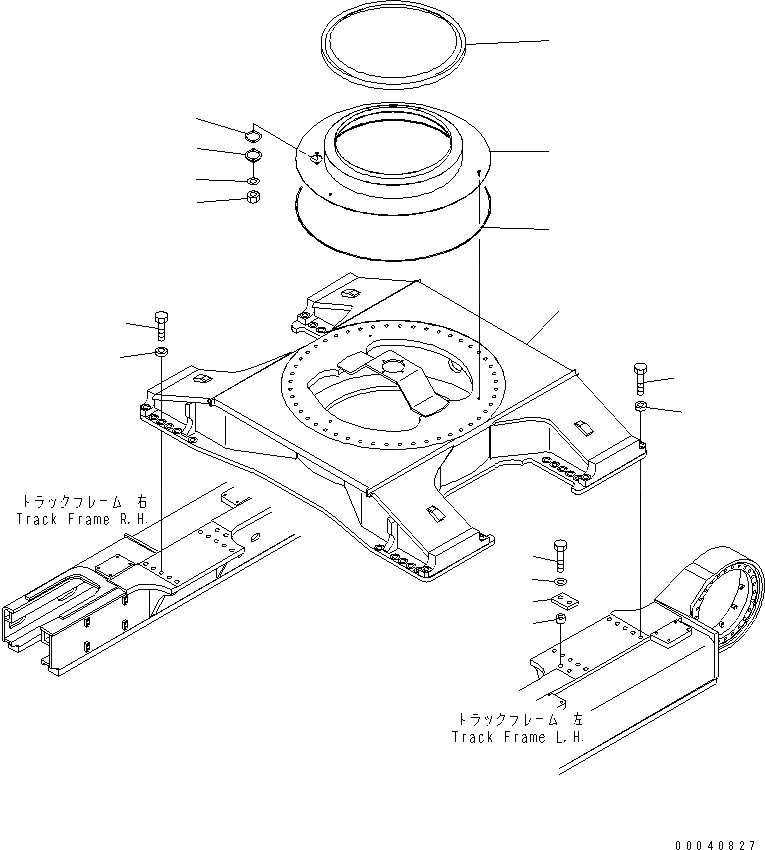 トラックフレーム 右
Track Frame R.H.

トラックフレーム 左
Track Frame L.H.

00040827