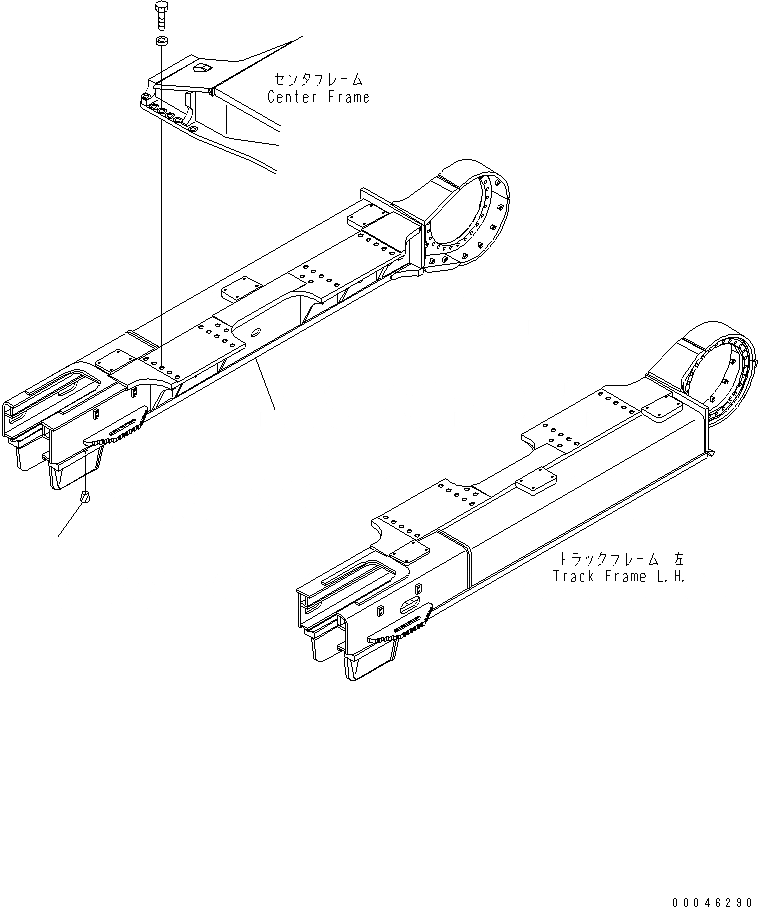 センタフレーム
Center Frame

トラックフレーム 左
Track Frame L.H.

00046290