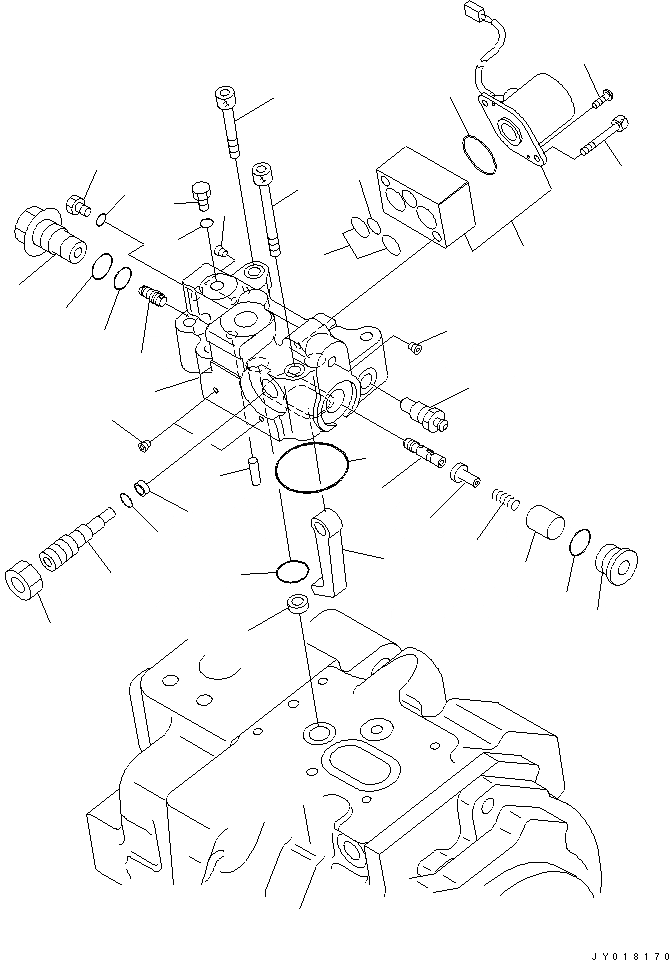 JY018170