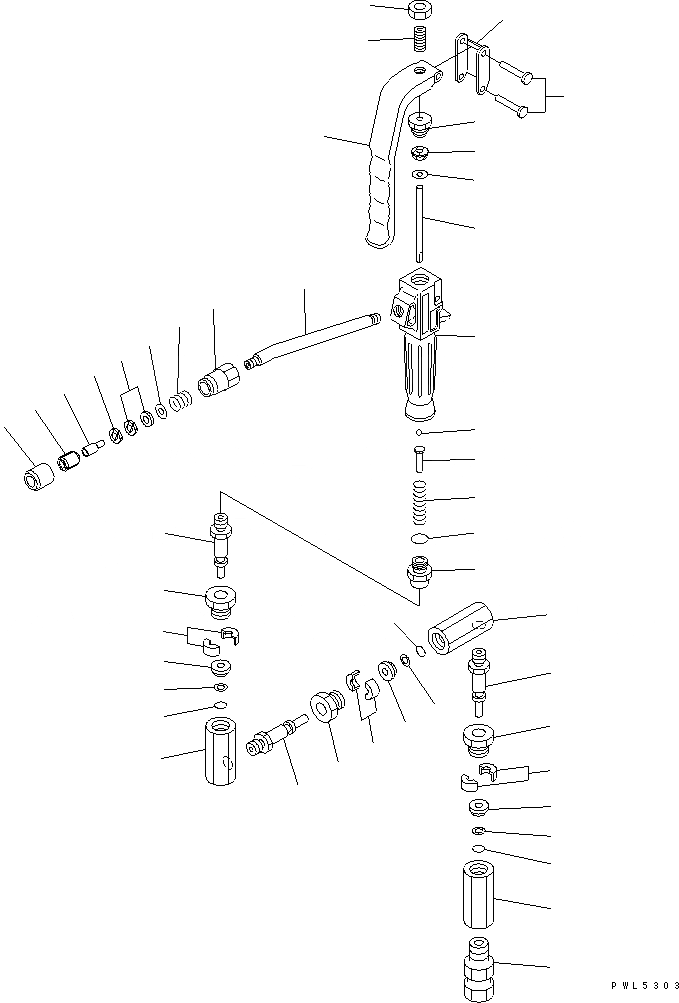 PWL5303