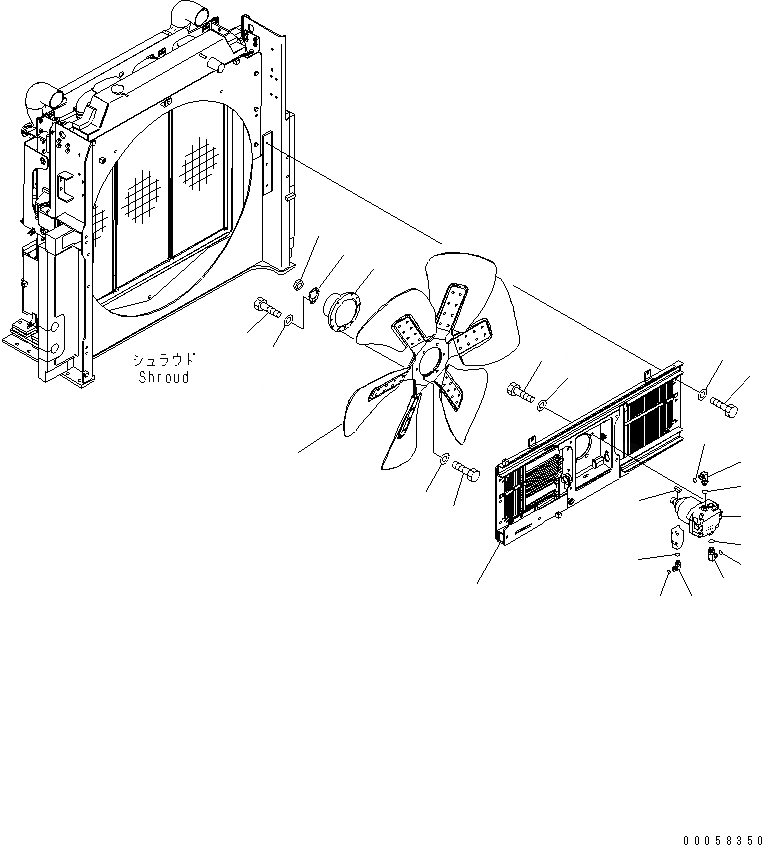 シュラウド
Shroud

00058350