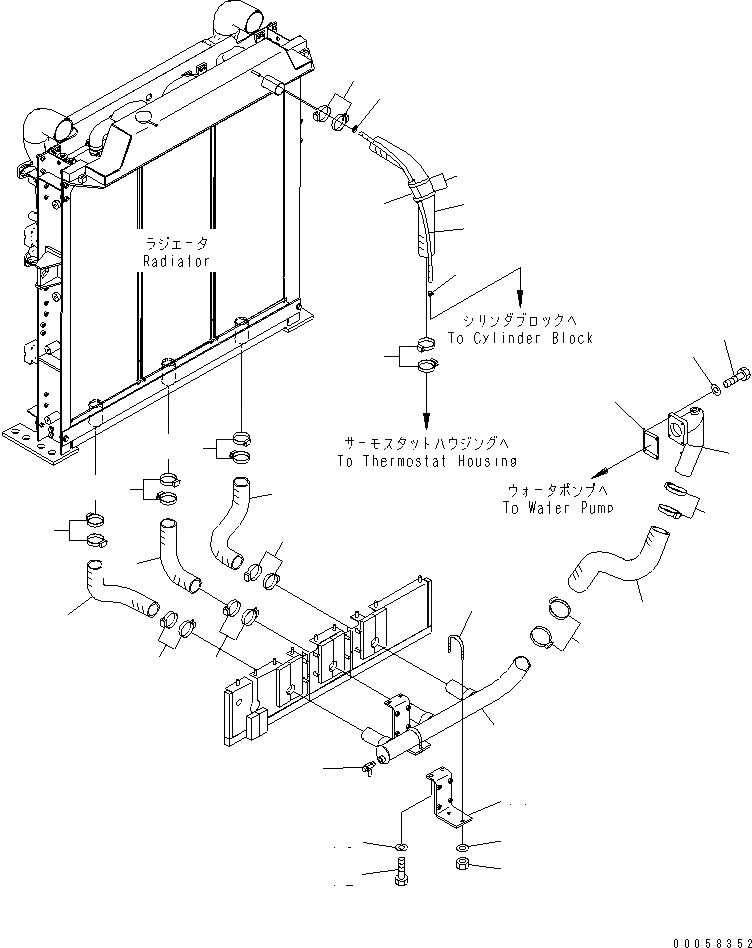 ラジエータ
Radiator

シリンダブロックへ
To Cylinder Block

サーモスタットハウジングへ
To Thermostat Housing

ウォータポンプへ
To Water Pump

00058352