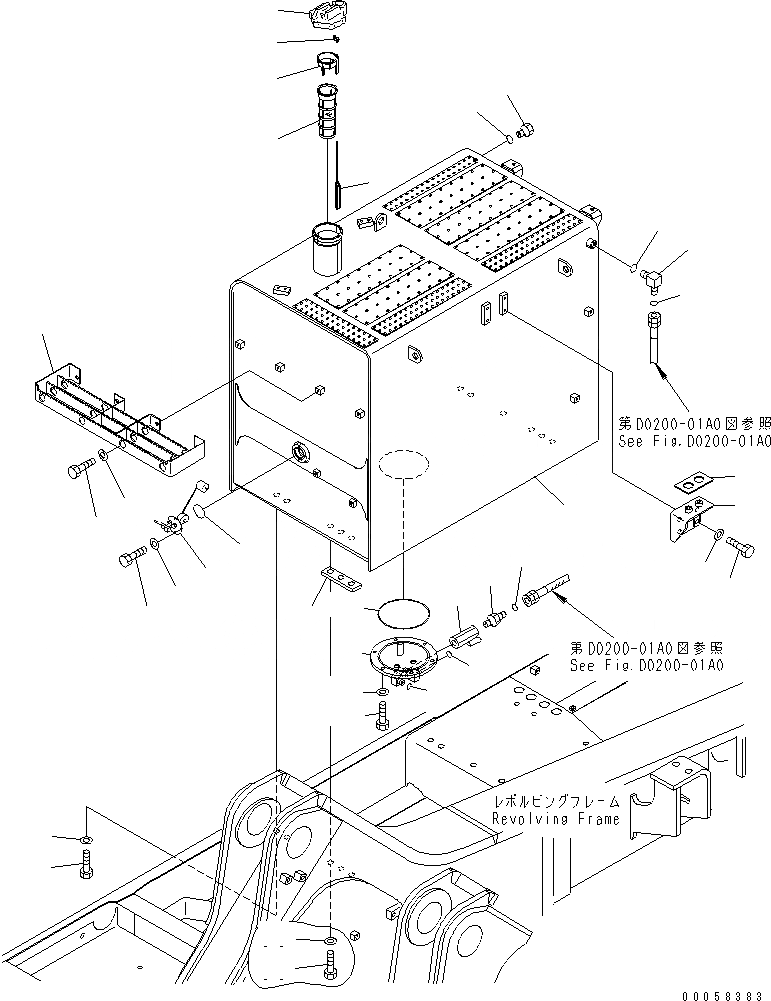 第D0200-01A0図参照
See Fig.D0200-01A0

第D0200-01A0図参照
See Fig.D0200-01A0

レボルビングフレーム
Revolving Frame

00058383