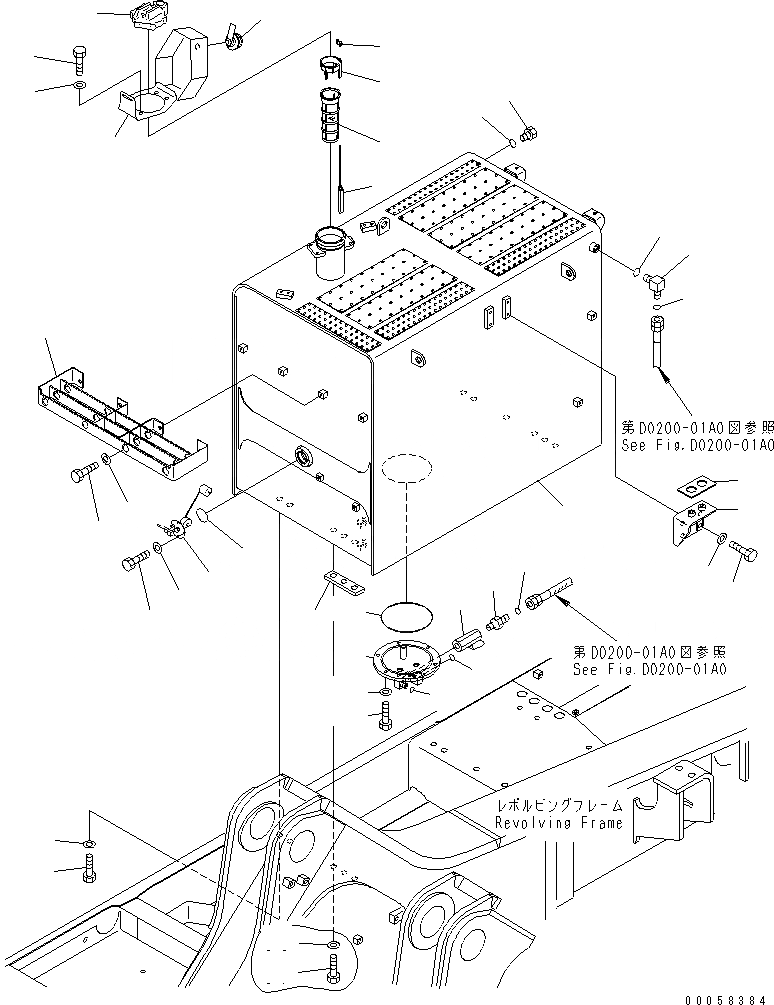 第D0200-01A0図参照
See Fig.D0200-01A0

第D0200-01A0図参照
See Fig.D0200-01A0

レボルビングフレーム
Revolving Frame

00058384