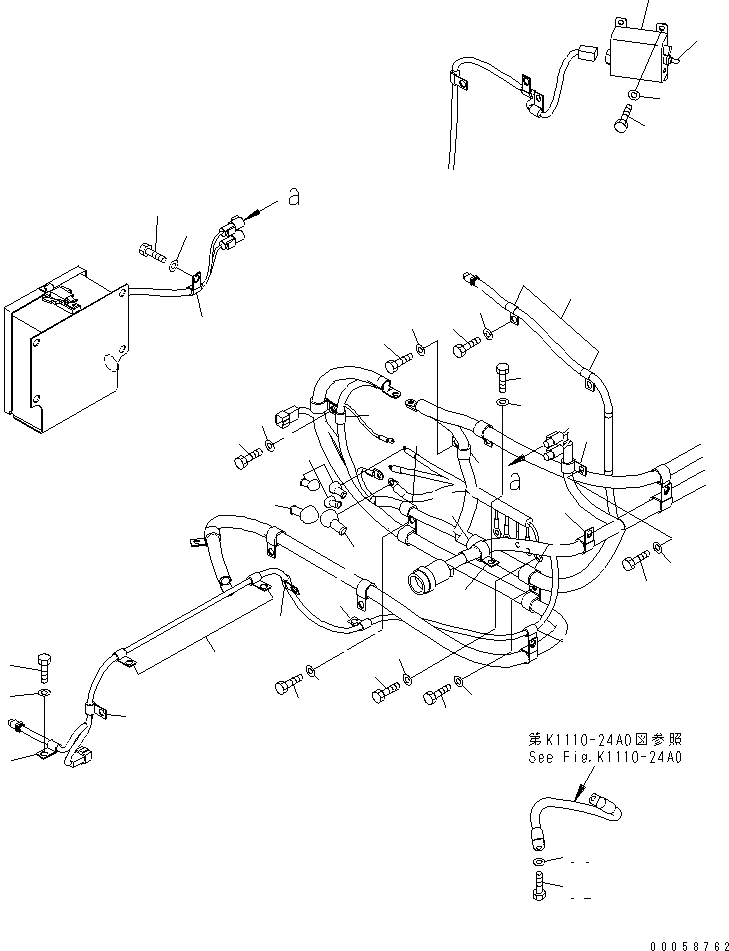 a

a

第K1110-24A0図参照
See Fig.K1110-24A0

00058762