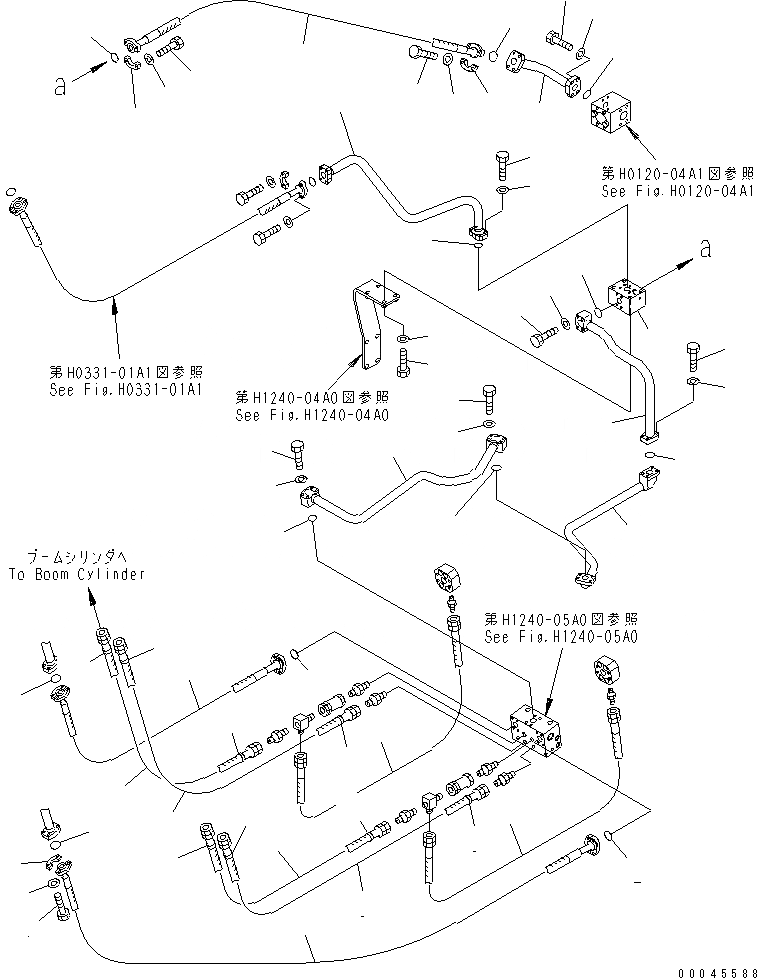 a

第H0120-04A1図参照
See Fig.H0120-04A1

a

第H0331-01A1図参照
See Fig.H0331-01A1

第H1240-04A0図参照
See Fig.H1240-04A0

ブームシリンダへ
To Boom Cylinder

第H1240-05A0図参照
See Fig.H1240-05A0

00045588