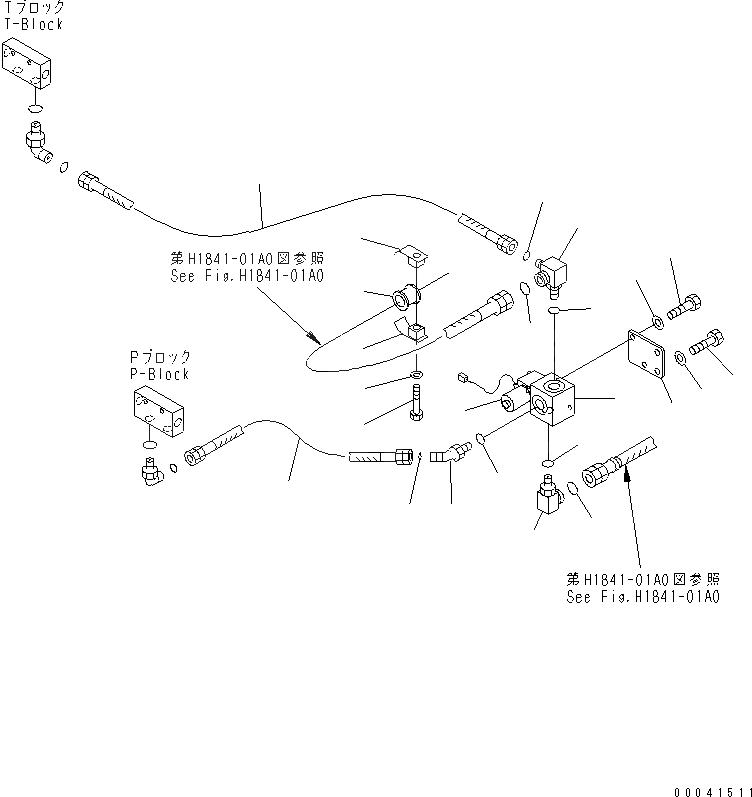 Tブロック
T-Block

第H1841-01A0図参照
See Fig.H1841-01A0

Pブロック
P-Block

第H1841-01A0図参照
See Fig.H1841-01A0

00041511