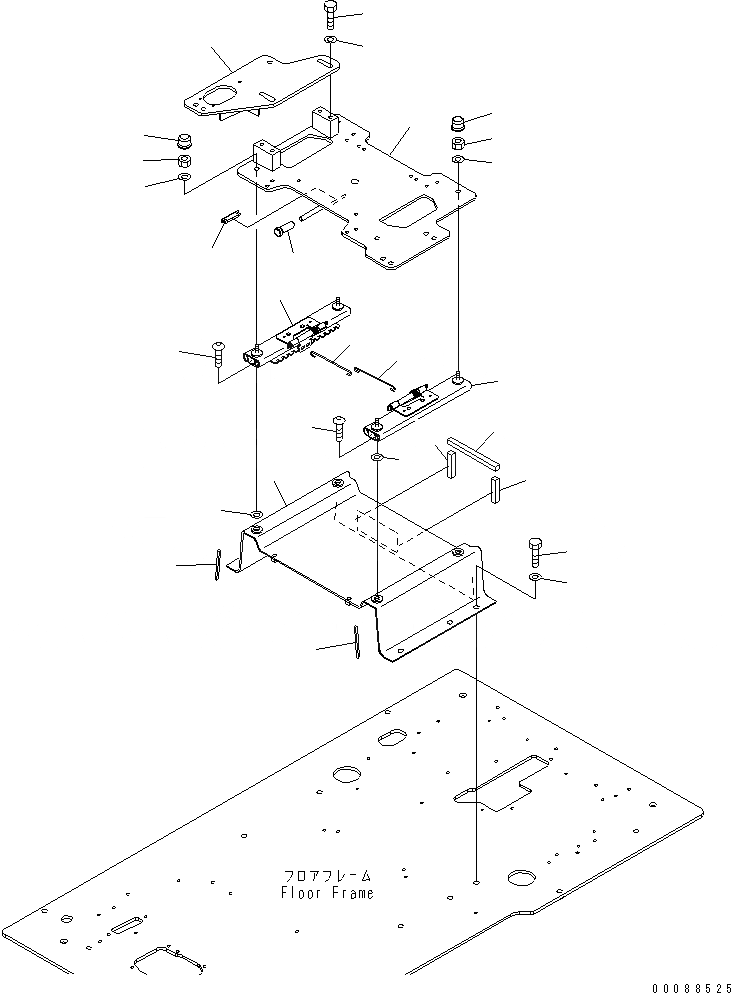 フロアフレーム
Floor Frame

00088525