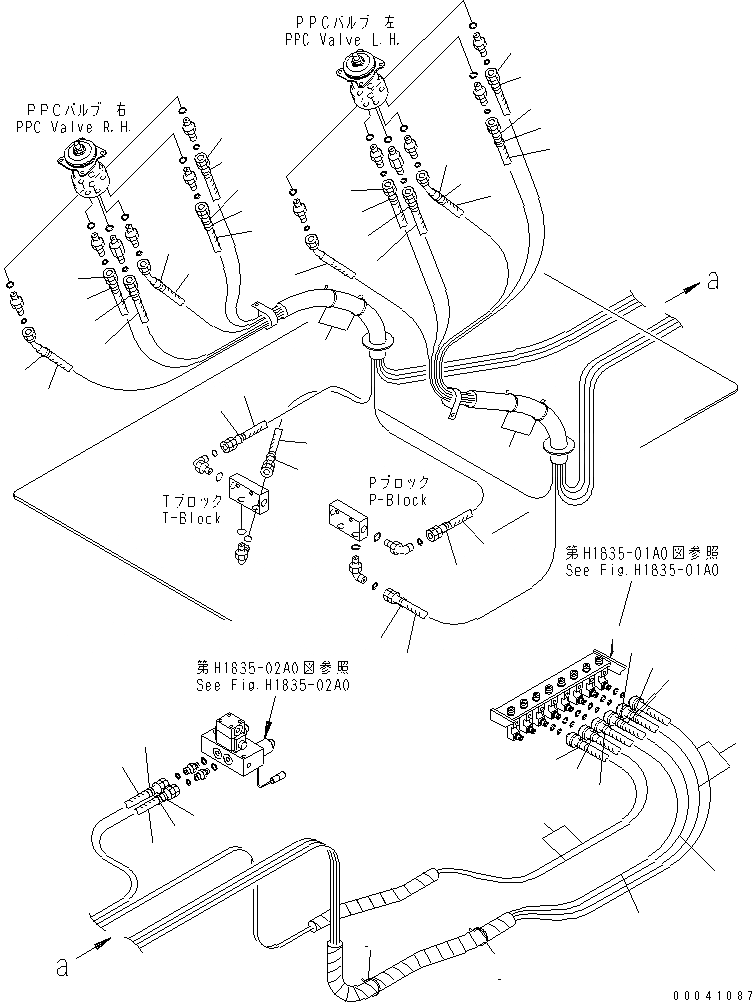 PPCバルブ 左
PPC Valve L.H.

PPCバルブ 右
PPC Valve R.H.

a

Tブロック
T-Block

Pブロック
P-Block

第H1835-01A0図参照
See Fig.H1835-01A0

第H1835-02A0図参照
See Fig.H1835-02A0

a

00041087