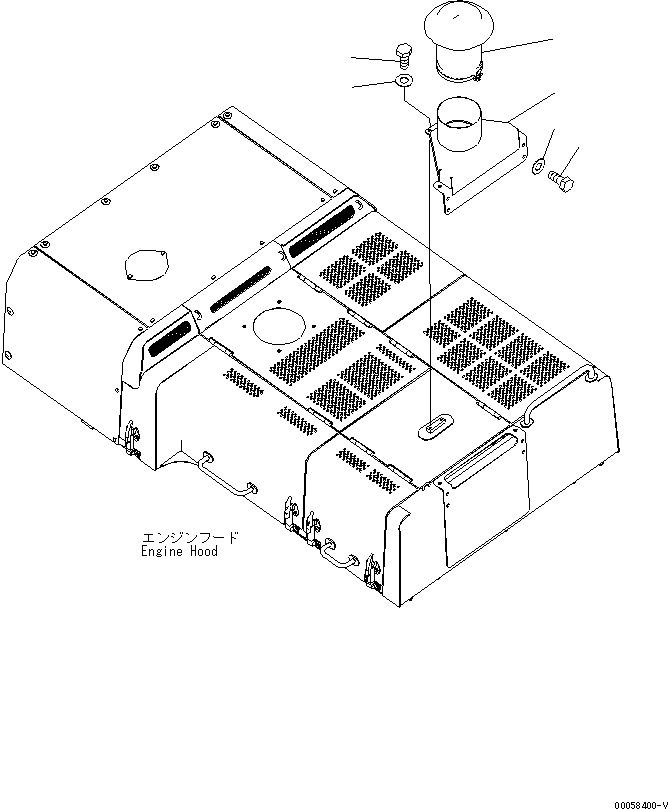 エンジンフード
Engine Hood

00058400-V