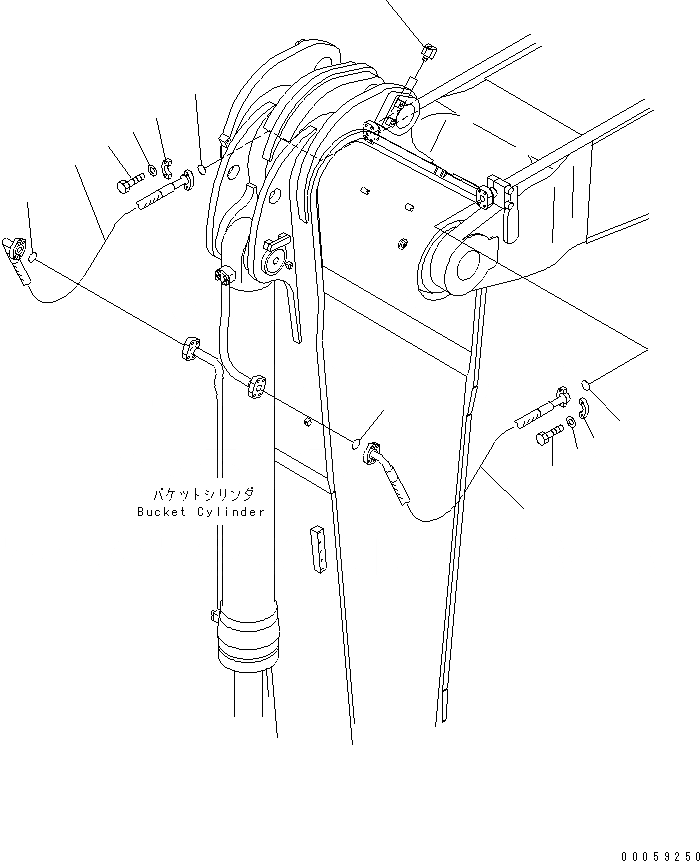 バケットシリンダ
Bucket Cylinder

00059250