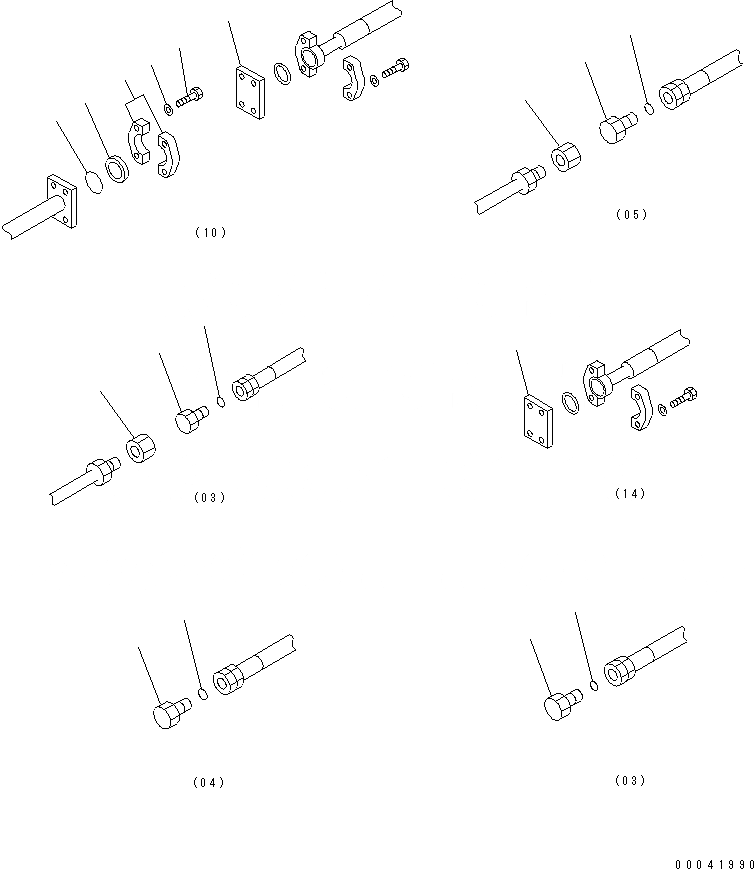 (10)

(05)

(03)

(14)

(04)

(03)

00041990