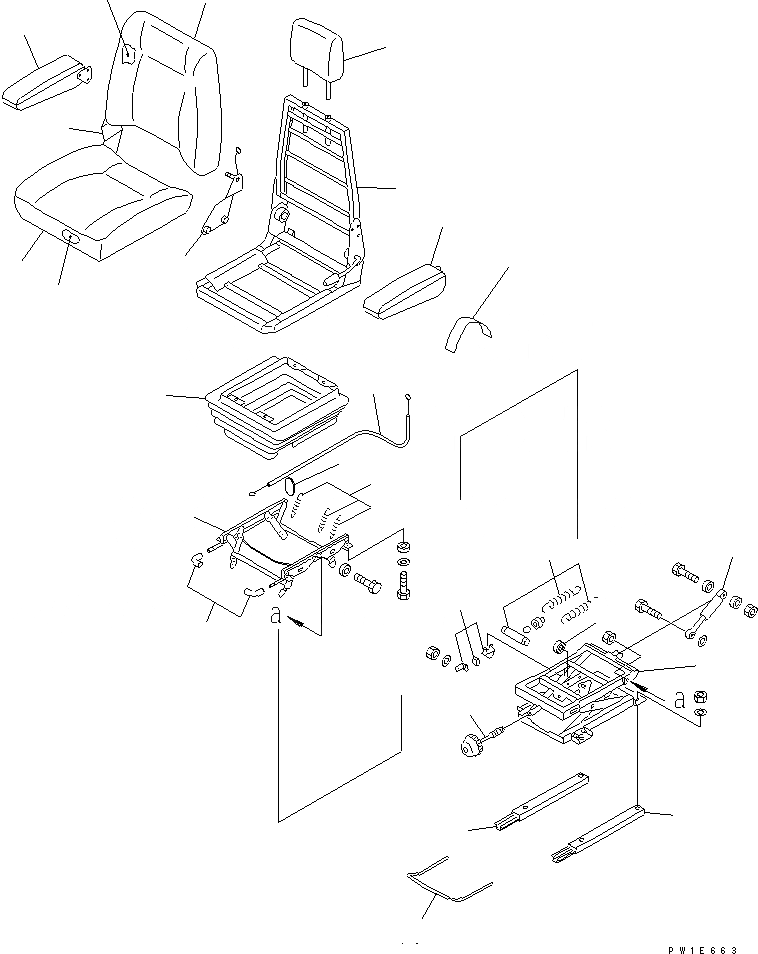 a
a
PW1E663