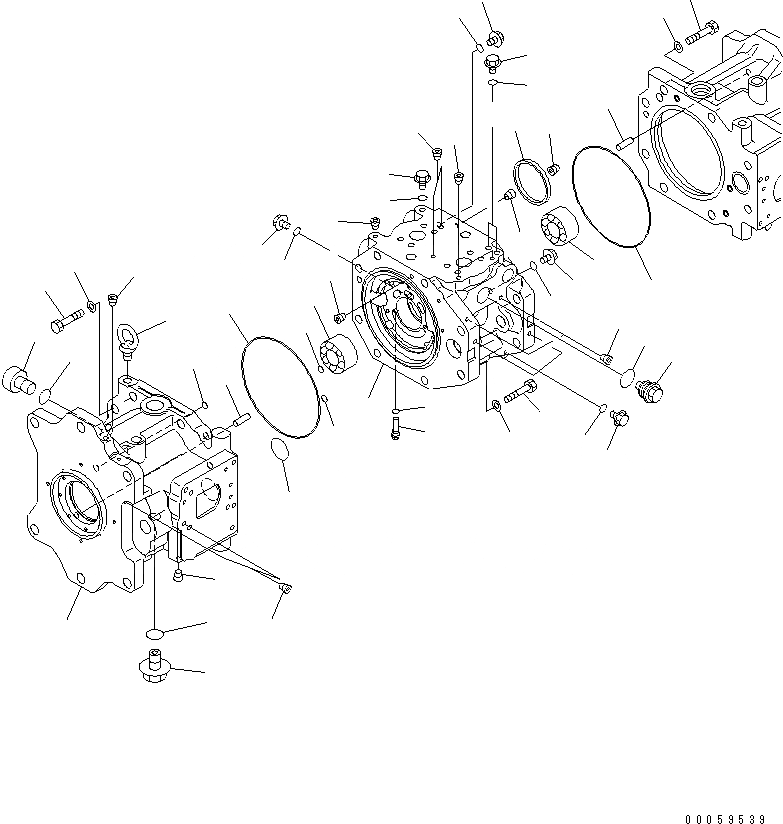 00059539