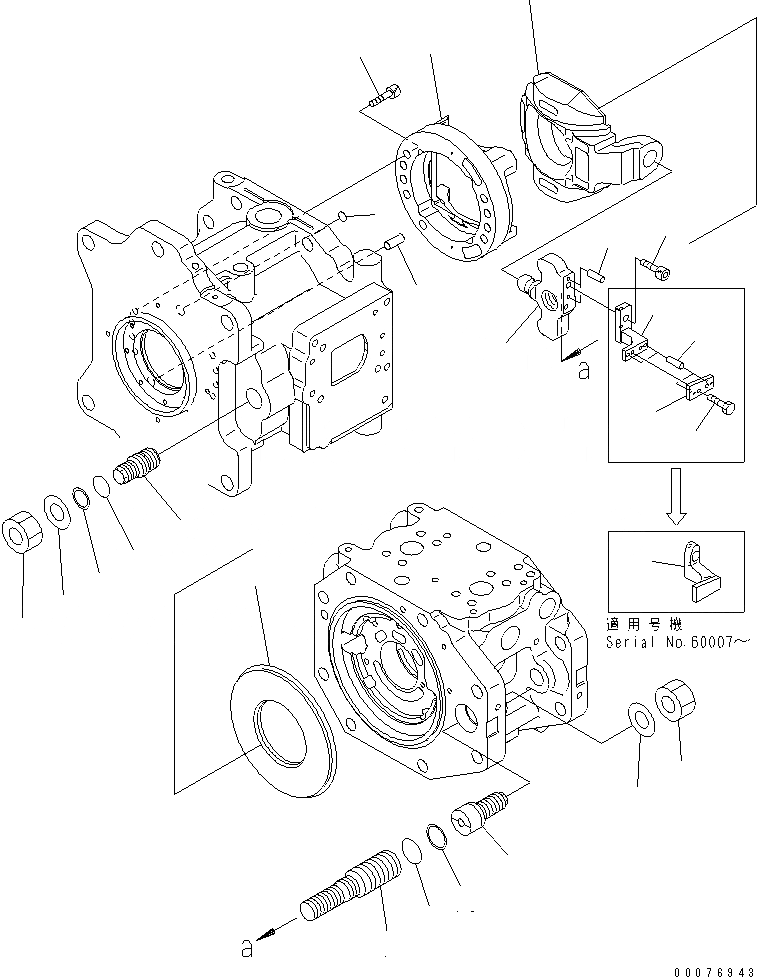 a

適用号機
Serial No.60007～

a

00076943