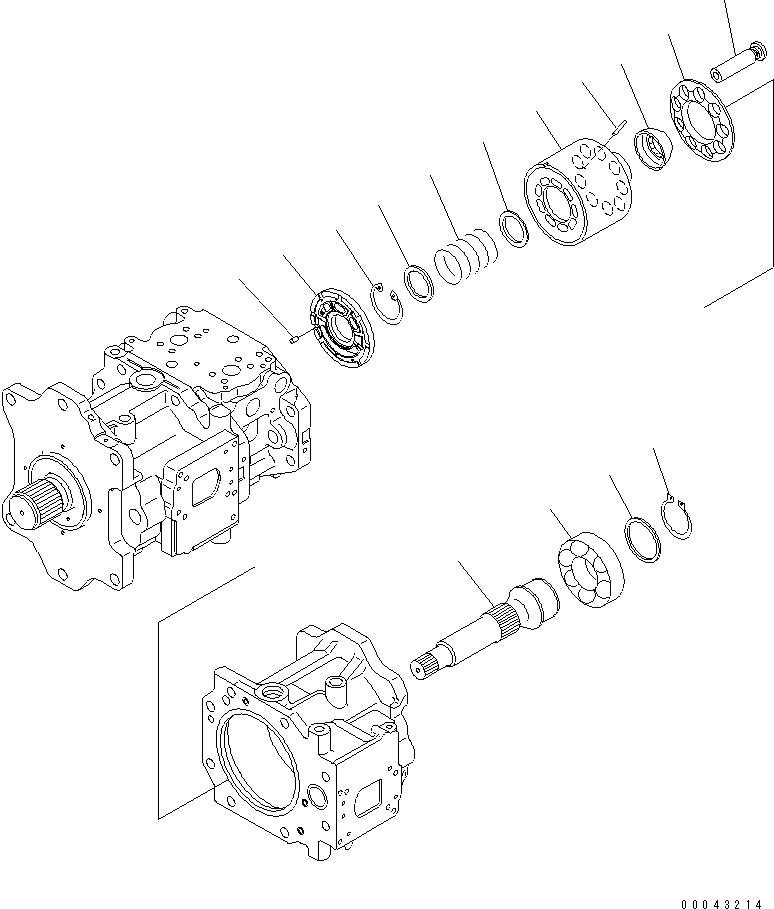 00043214