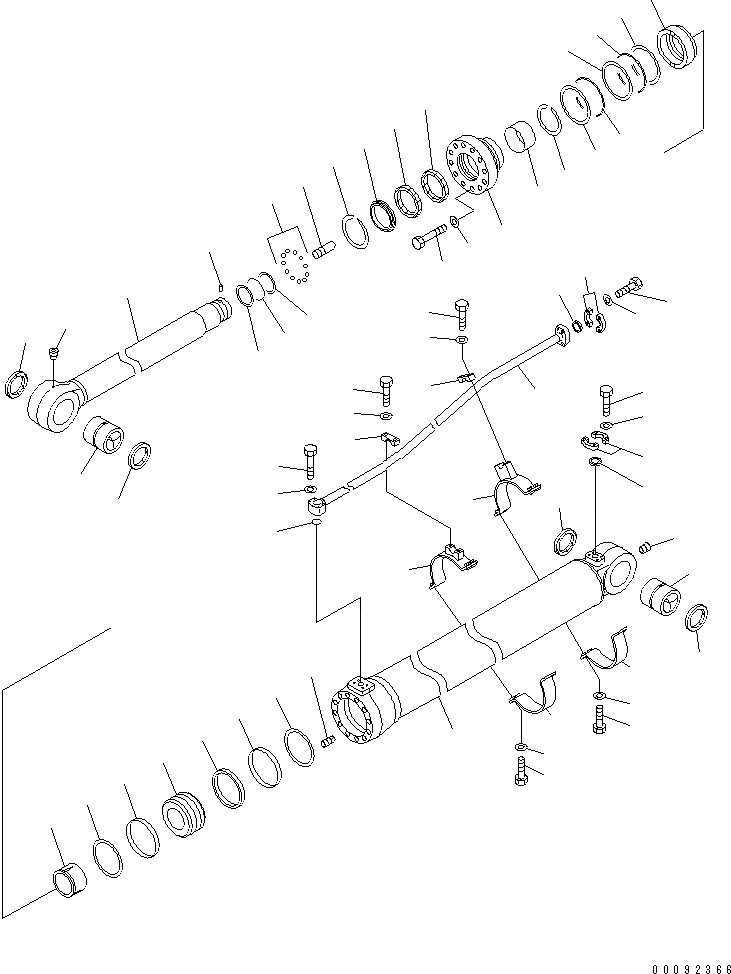 00092366