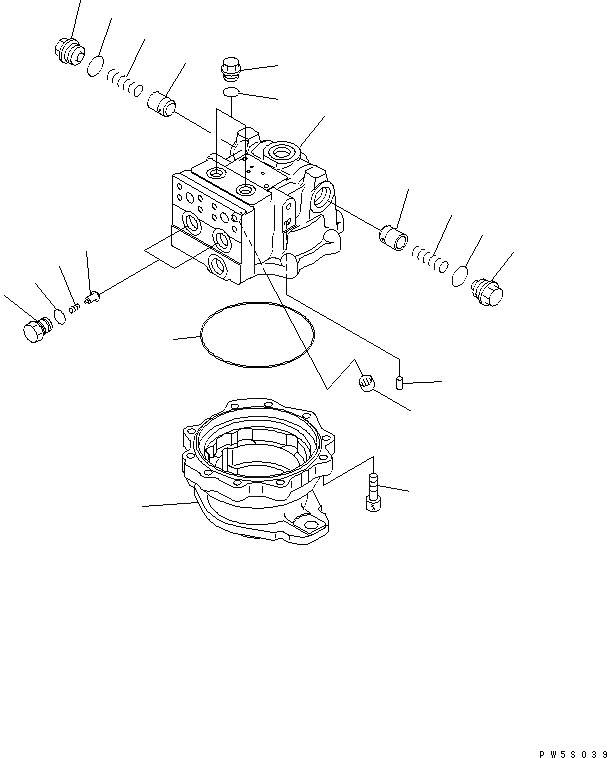 PW5S039