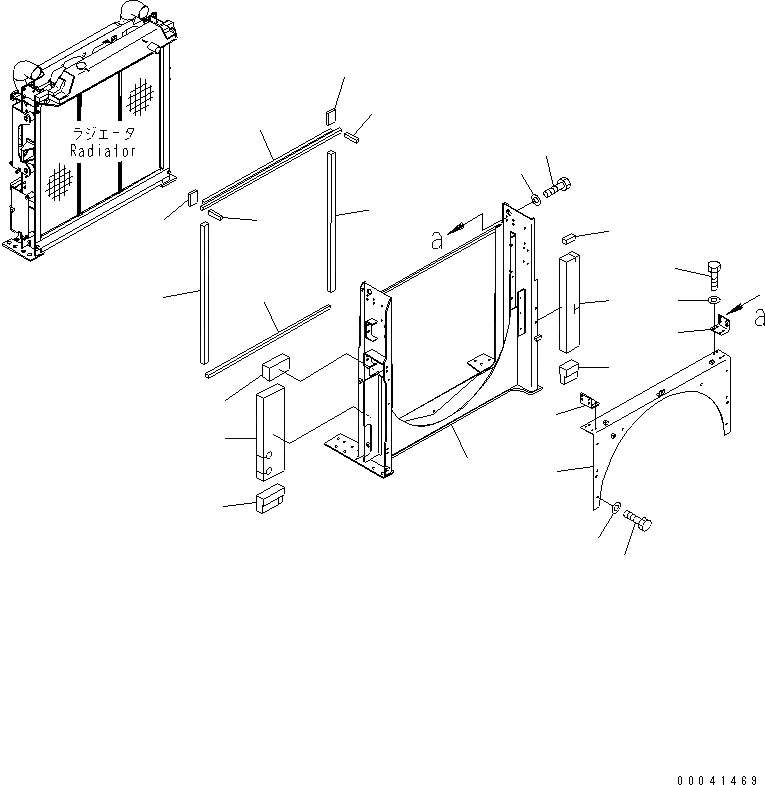 ラジエータ
Radiator

a

a

00041469