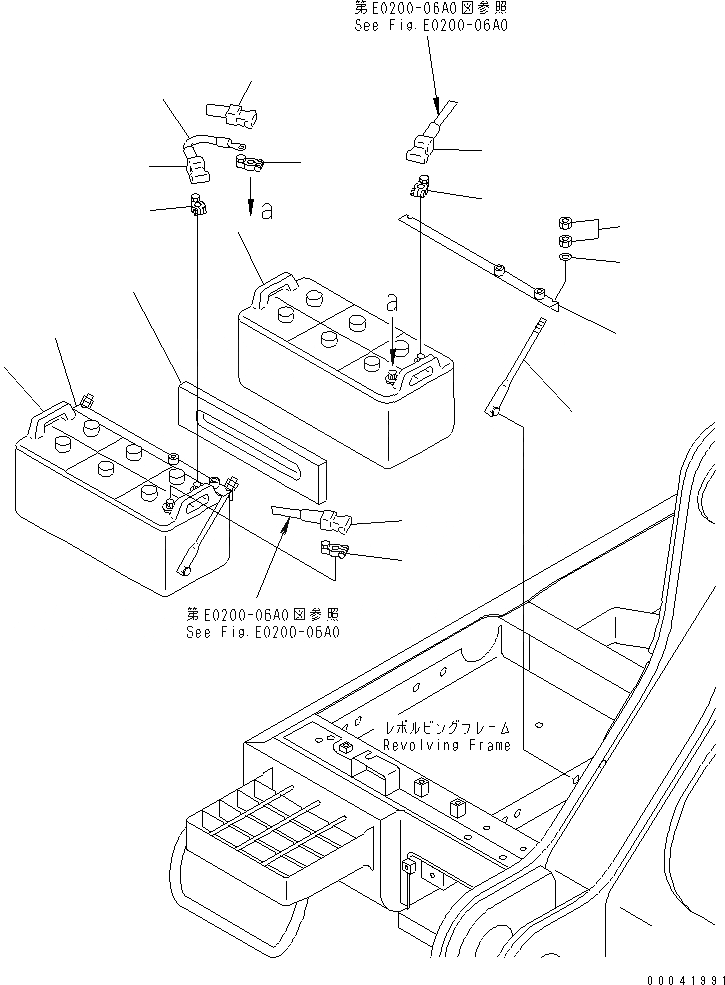 第E0200-06A0図参照
See Fig.E0200-06A0

a

a

第E0200-06A0図参照
See Fig.E0200-06A0

レボルビングフレーム
Revolving Frame

00041991