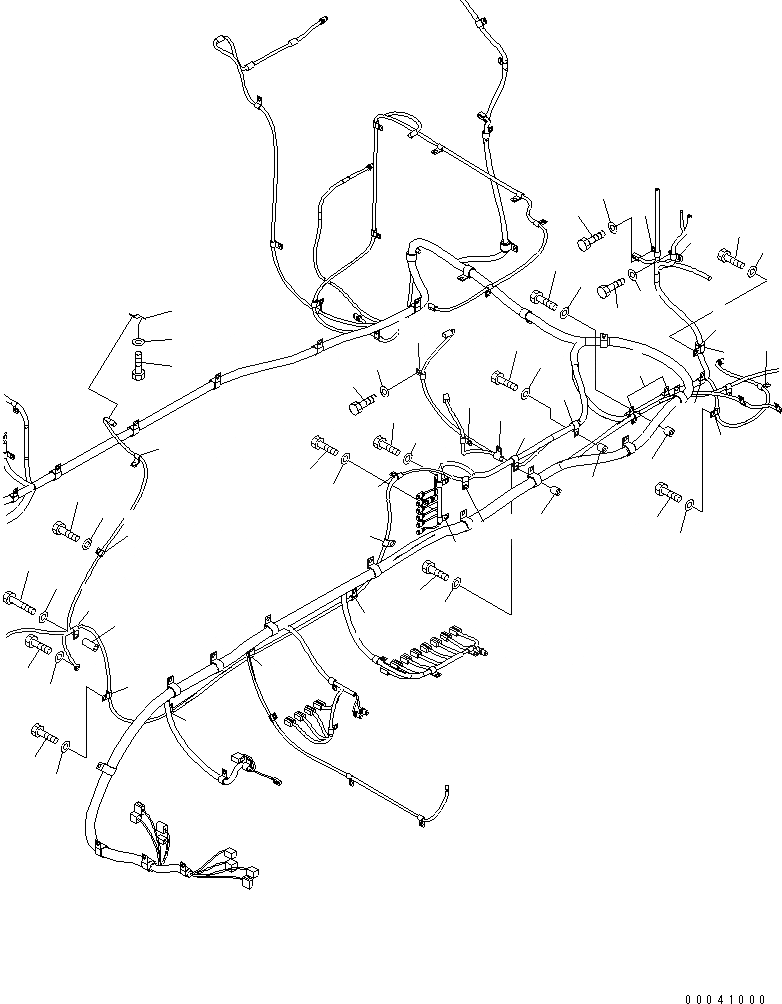 00041000