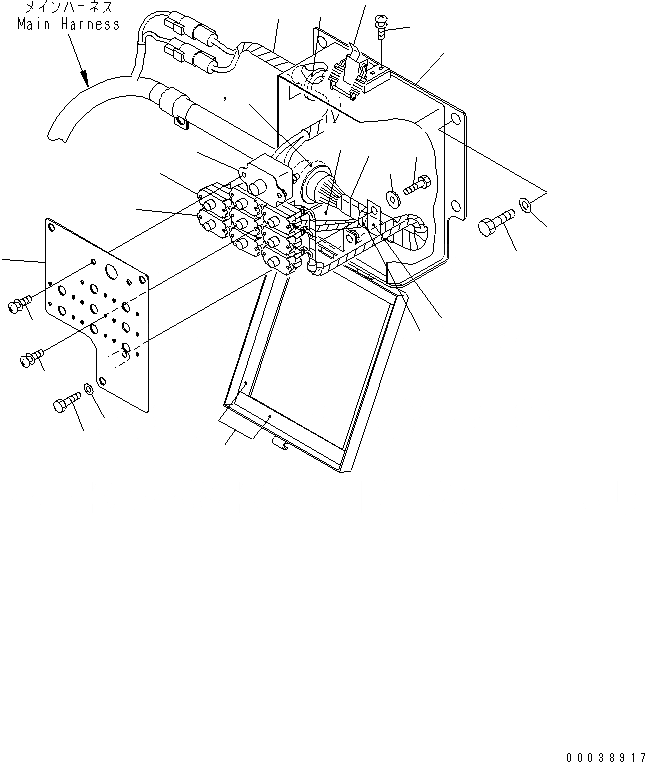 メインハーネス
Main Harness

00038917