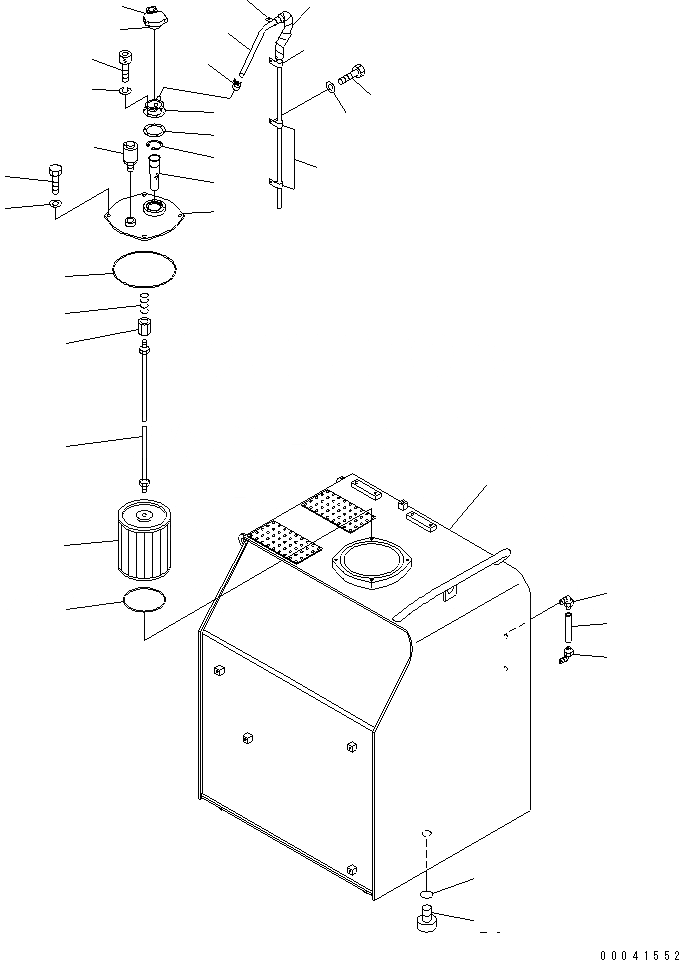 00041552