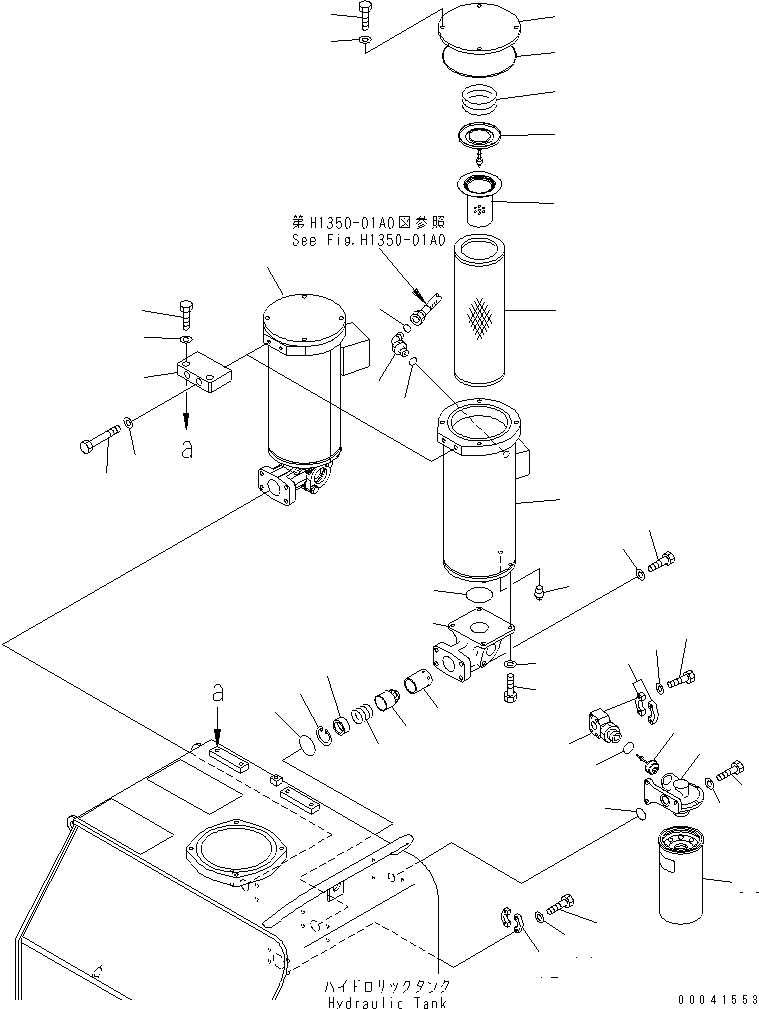 第H1350-01A0図参照
See Fig.H1350-01A0

a

a

ハイドロリックタンク
Hydraulic Tank

00041553