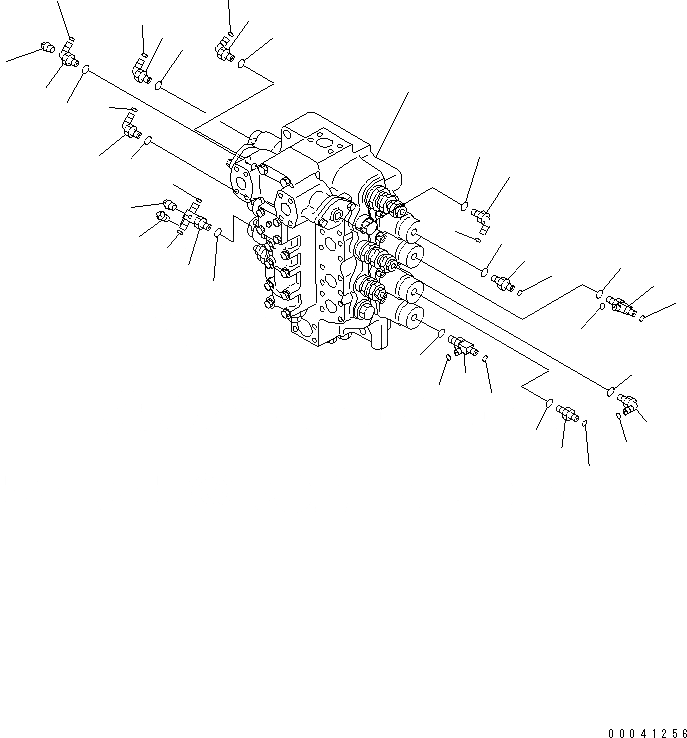 00041256