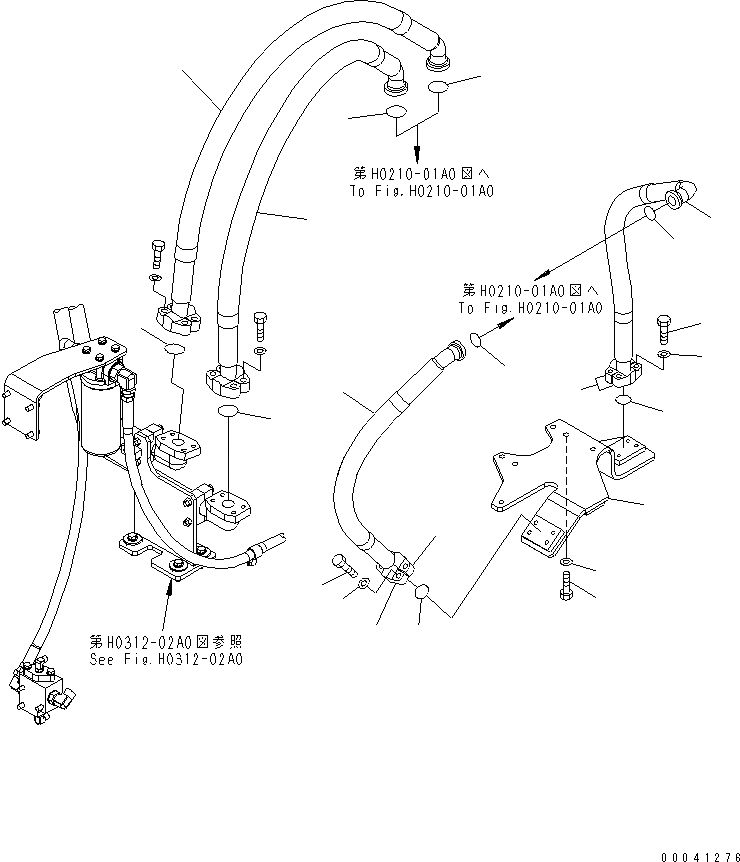 第H0210-01A0図へ
To Fig.H0210-01A0

第H0210-01A0図へ
To Fig.H0210-01A0

第H0312-02A0図参照
See Fig.H0312-02A0

00041276