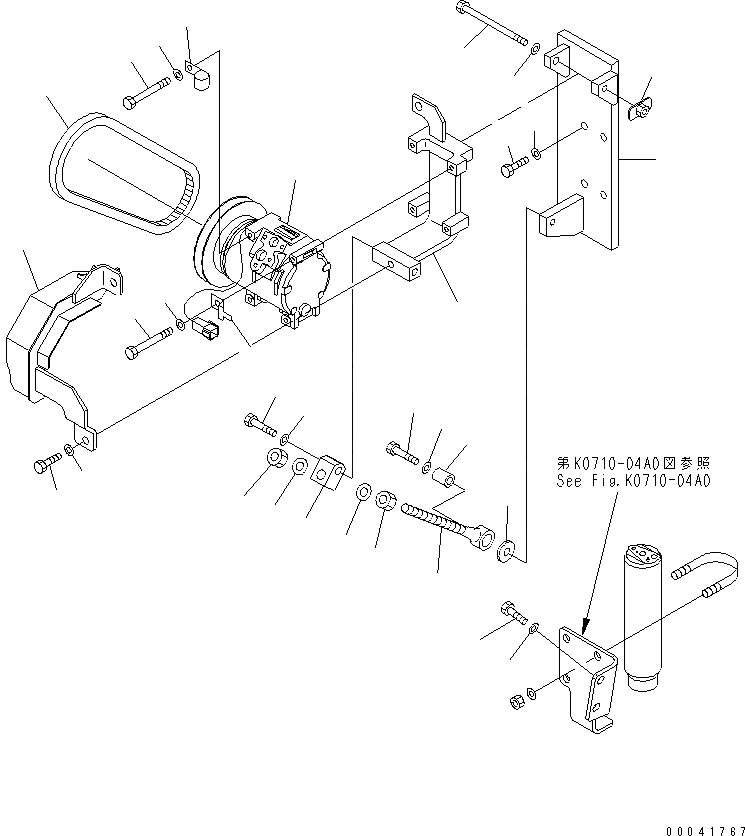 第K0710-04A0図参照
See Fig.K0710-04A0

00041767