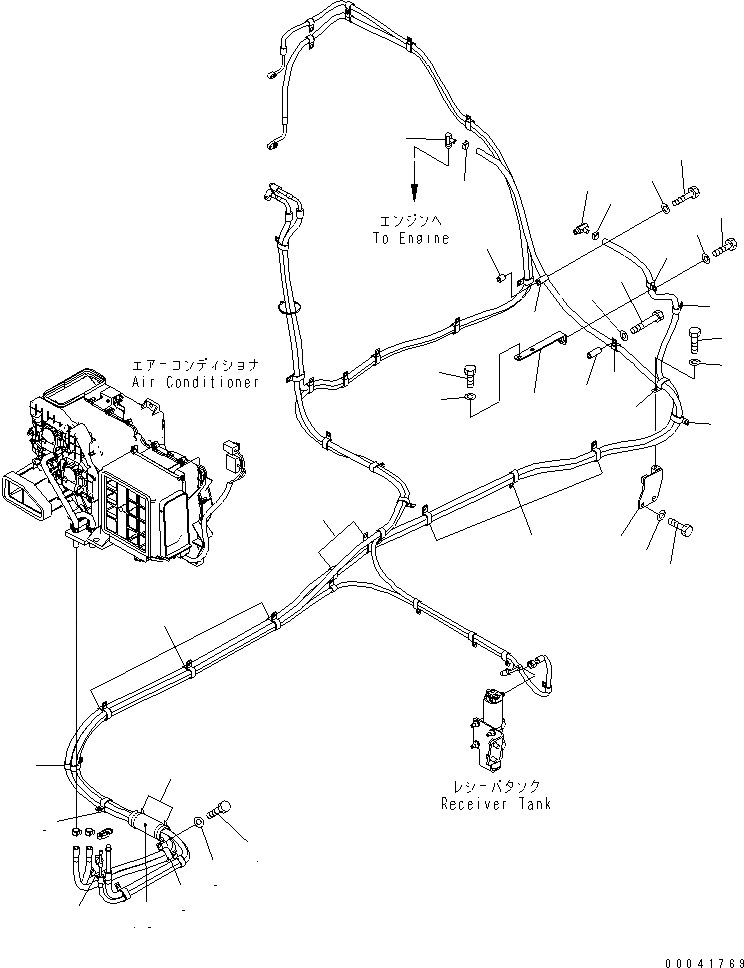 エンジンへ
To Engine

エアーコンディショナ
Air Conditioner

レシーバタンク
Receiver Tank

00041769