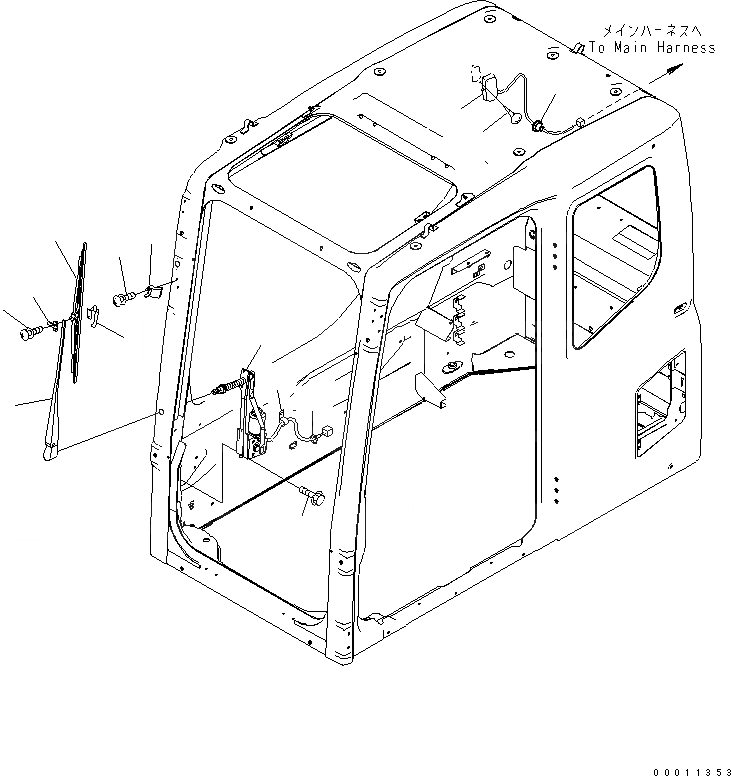 メインハーネスへ
To Main Harness

00011353