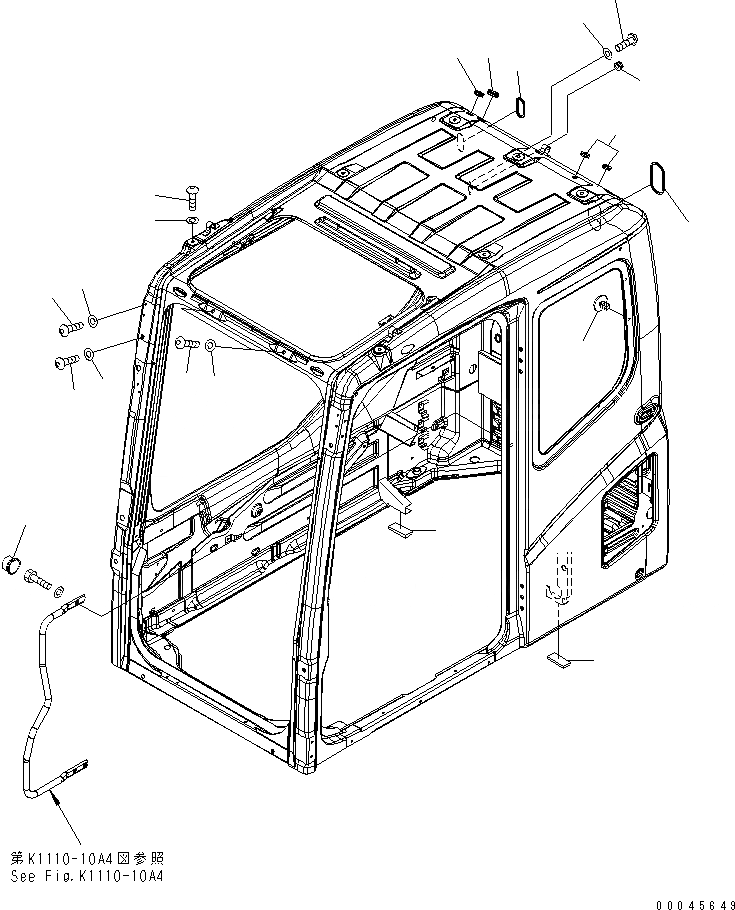 第K1110-10A4図参照
See Fig.K1110-10A4

00045649