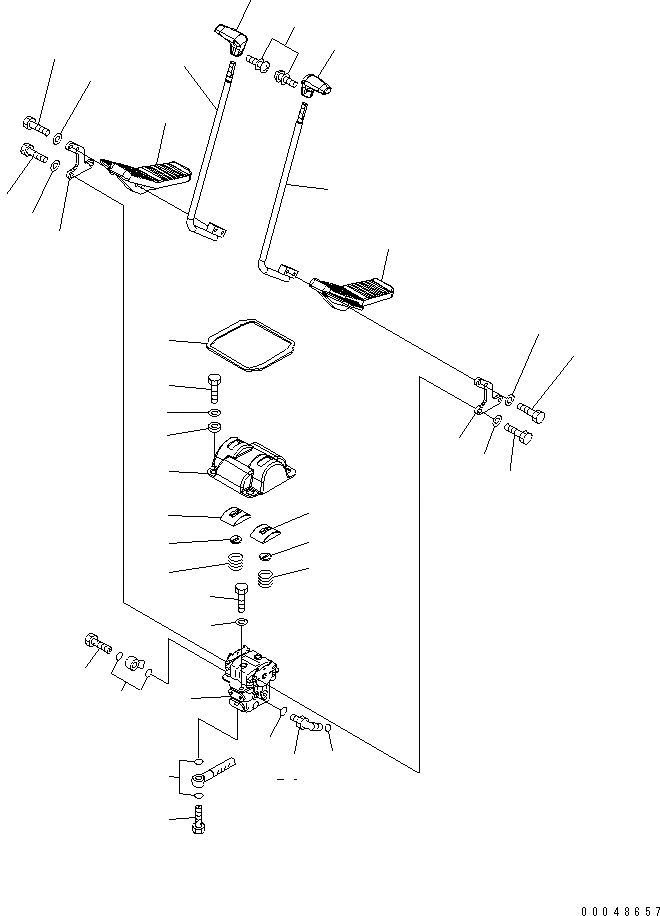 00048657