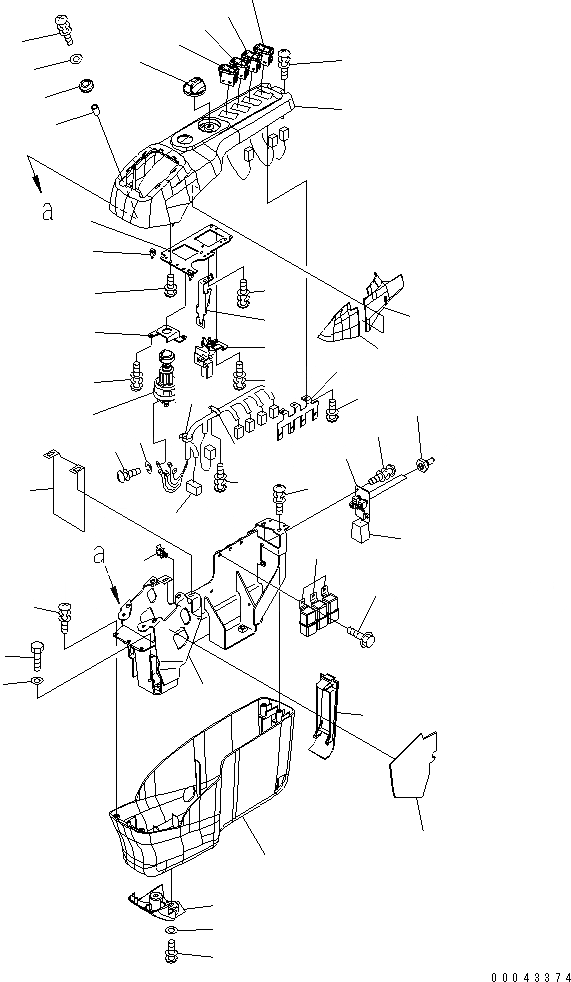 a

a

00043374