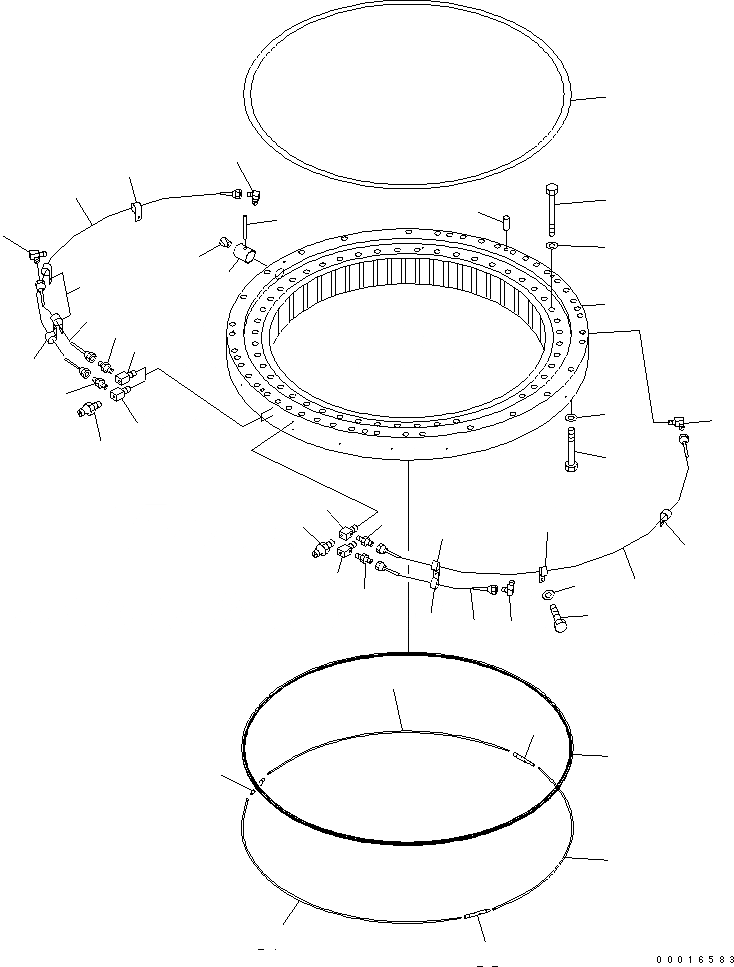 00016583