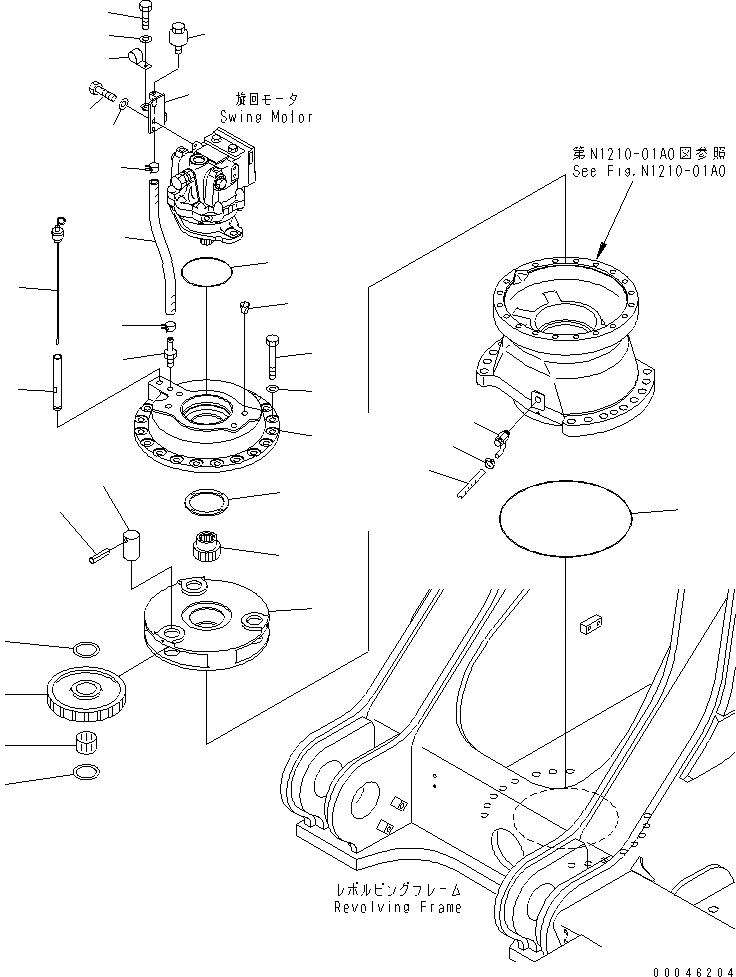 旋回モータ
Swing Motor

第N1210-01A0図参照
See Fig.N1210-01A0

レボルビングフレーム
Revolving Frame

00046204