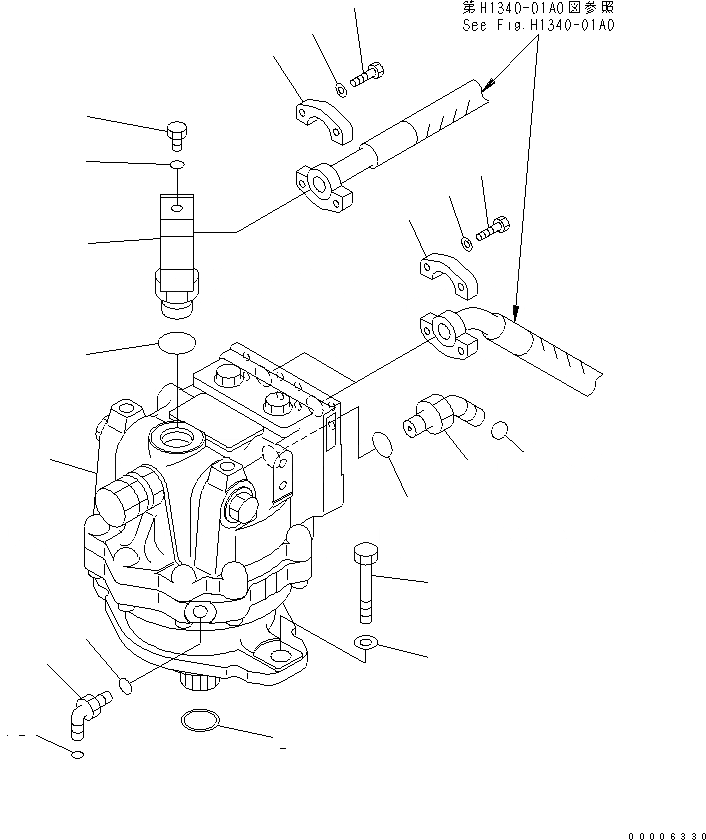 第H1340-01A0図参照
See Fig.H1340-01A0

00006330