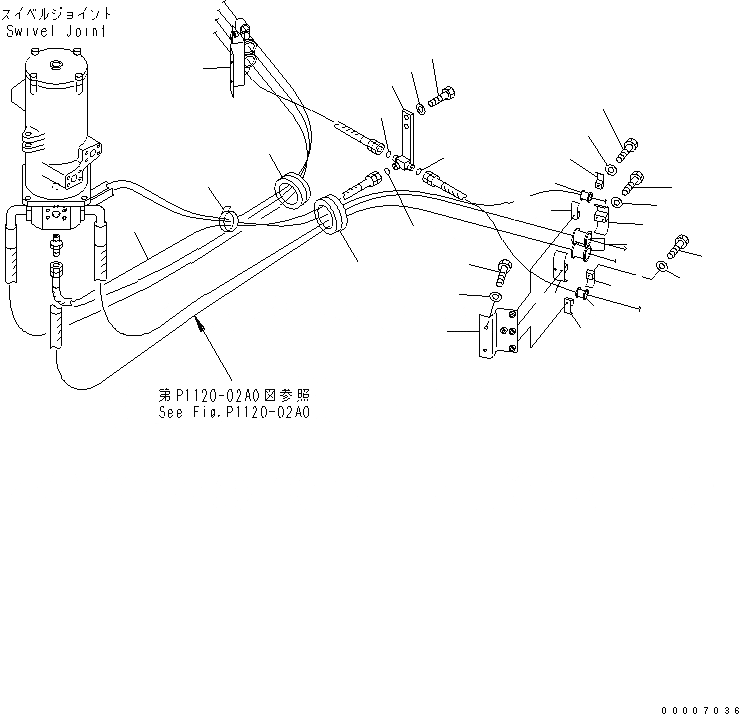 スイベルジョイント
Swivel Joint

第P1120-02A0図参照
See Fig.P1120-02A0

00007036