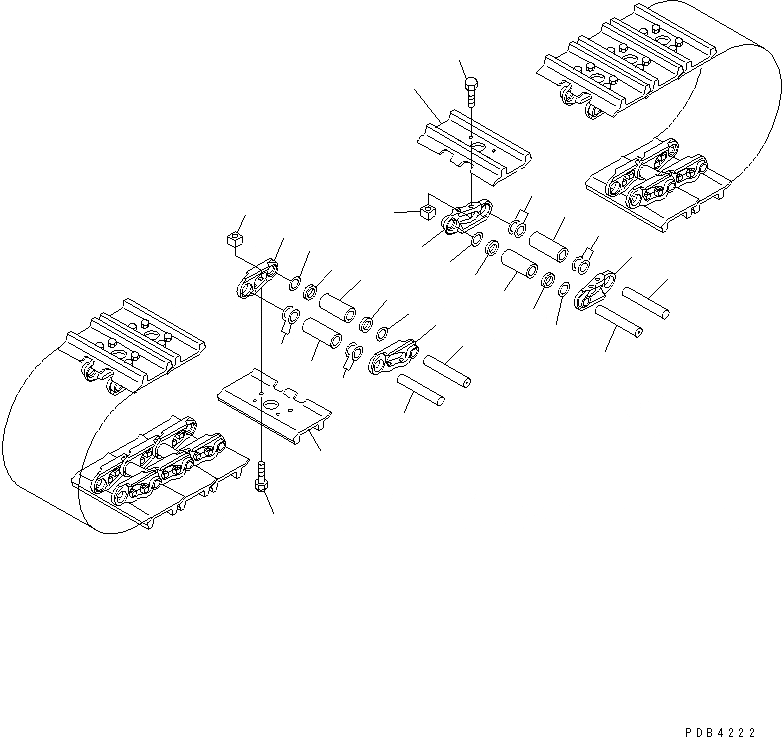 PDB4222