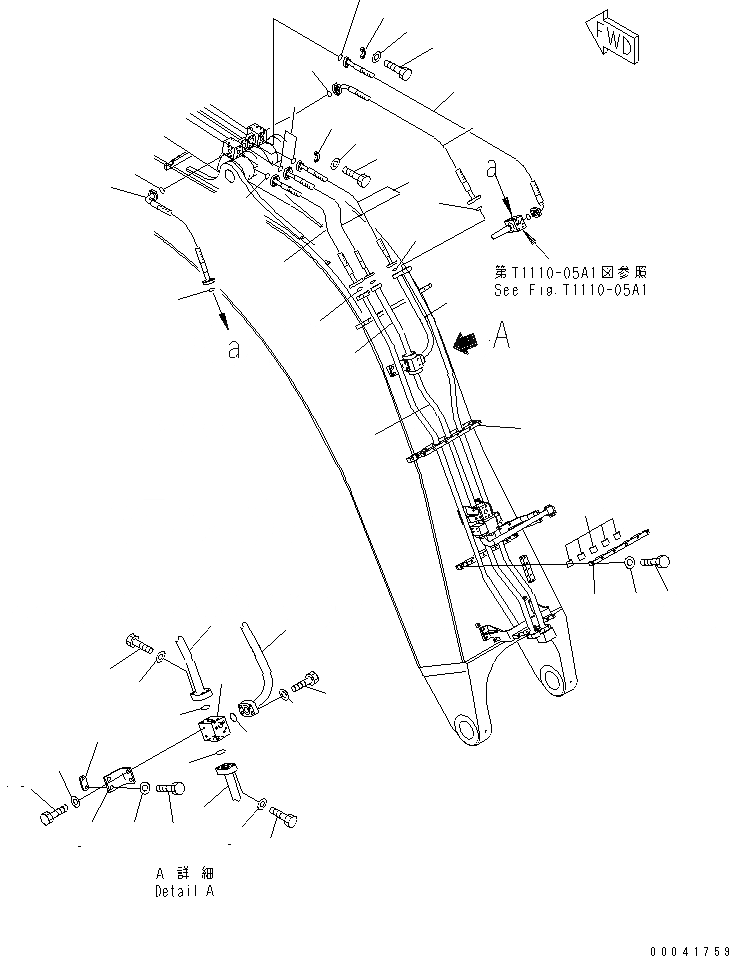 FWD

a

第T1110-05A1図参照
See Fig.T1110-05A1

A

a

A 詳細
Detail A

00041759